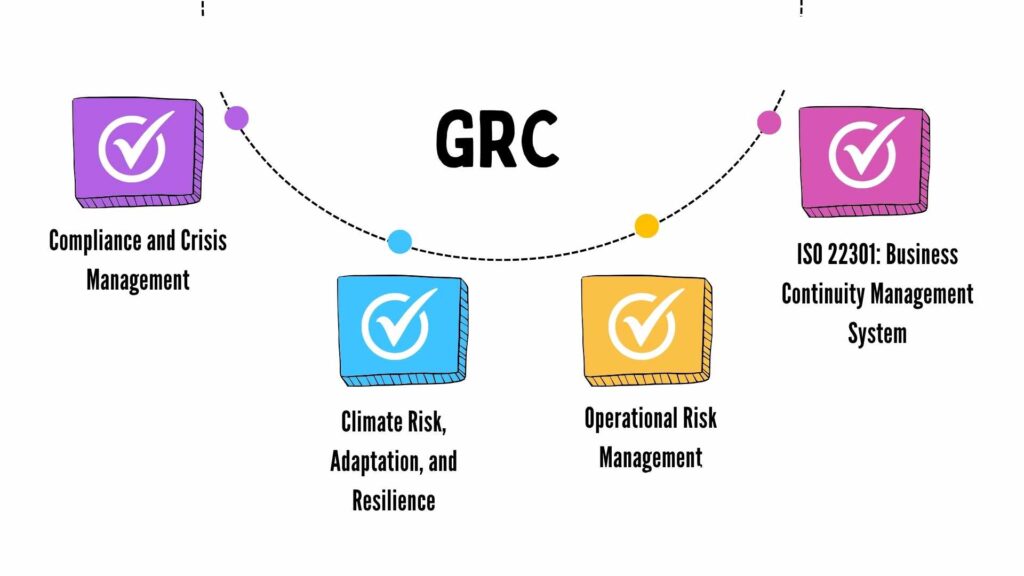 GRC

Compliance and Crisis Management

Climate Risk, Adaptation, and Resilience

Operational Risk Management

ISO 22301: Business Continuity Management System