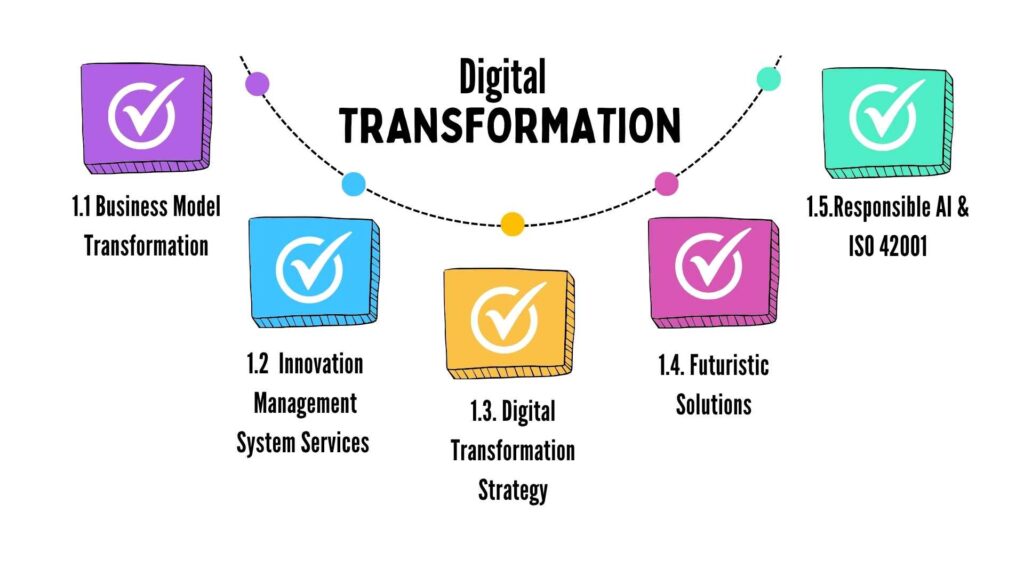 Digital
TRANSFORMATION

1.1 Business Model Transformation

1.2 Innovation Management System Services

1.3. Digital Transformation Strategy

1.4. Futuristic Solutions

1.5.Responsible AI & ISO 42001