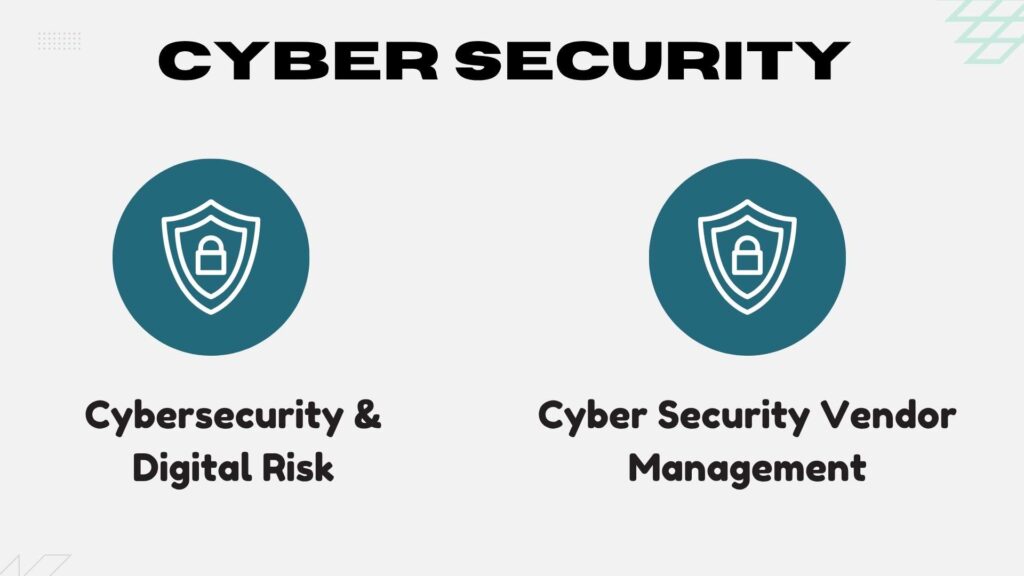 CYBER SECURITY

Cybersecurity & Digital Risk

Cyber Security Vendor Management