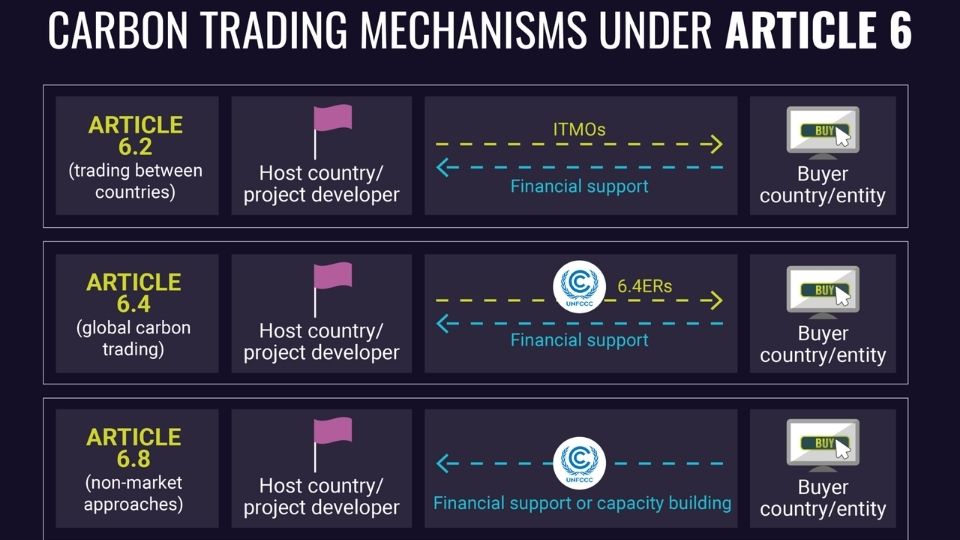 CARBON TRADING MECHANISMS UNDER ARTICLE 6

ARTICLE 6.2 (trading between countries)

Host country/ project developer

ITMOs

Financial support

BUY

Buyer country/entity

ARTICLE 6.4 (global carbon trading)

Host country/ project developer

UNFCCC

6.4ERs

Financial support

BUY

Buyer country/entity

ARTICLE 6.8 (non-market approaches)

Host country/ project developer

UNFCCC

Financial support or capacity building

BUY

Buyer country/entity